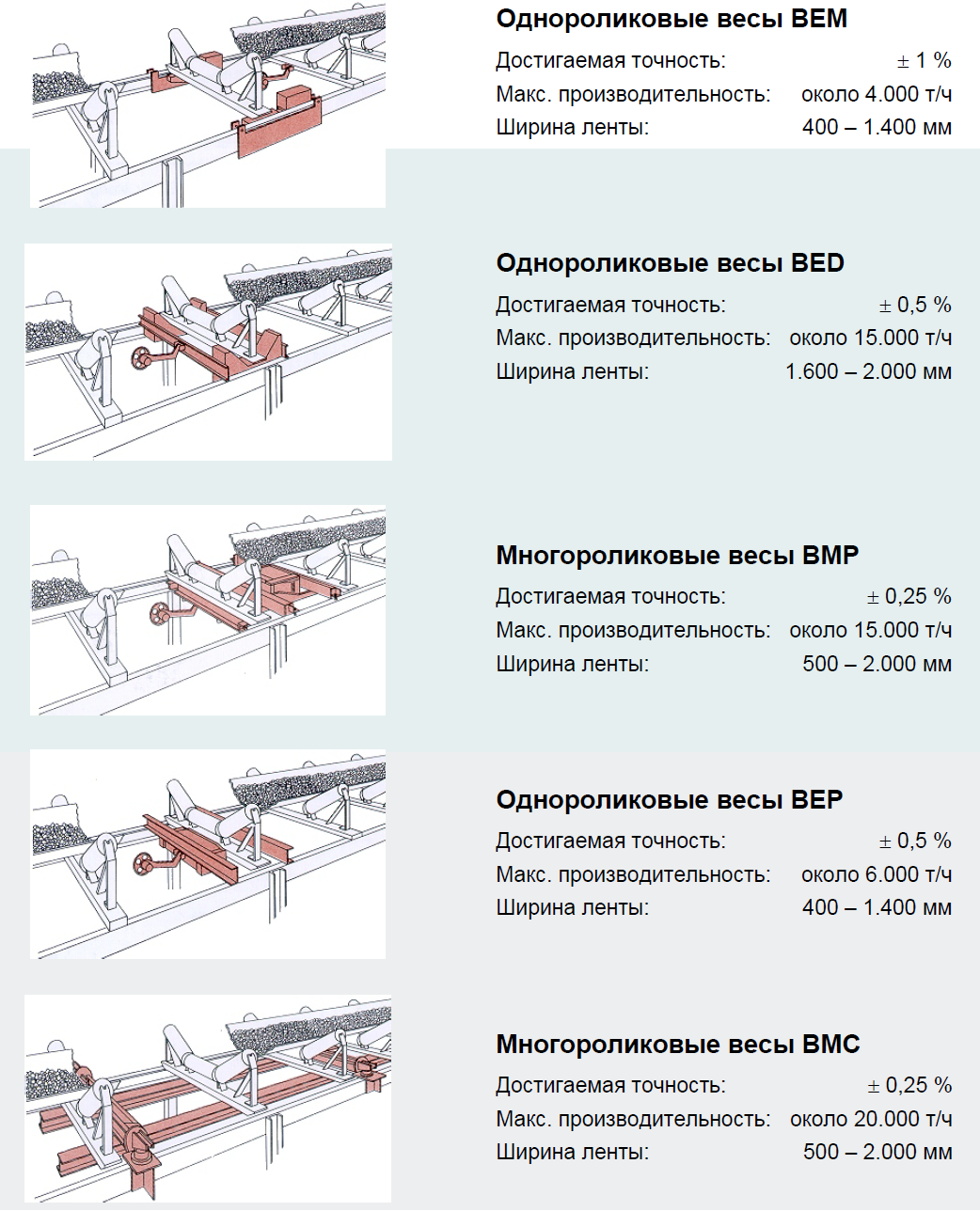 Однороликовые весы BEM

Достигаемая точность: ± 1 %
Макс. производительность: около 4.000 т/ч
Ширина ленты: 400 – 1.400 мм

Однороликовые весы BED

Достигаемая точность: ± 0,5 %
Макс. производительность: около 15.000 т/ч
Ширина ленты: 1.600 – 2.000 мм

Многороликовые весы BMP

Достигаемая точность: ± 0,25 %
Макс. производительность: около 15.000 т/ч
Ширина ленты: 500 – 2.000 мм

Однороликовые весы BEP

Достигаемая точность: ± 0,5 %
Макс. производительность: около 6.000 т/ч
Ширина ленты: 400 – 1.400 мм

Многороликовые весы BMC

Достигаемая точность: ± 0,25 %
Макс. производительность: около 20.000 т/ч
Ширина ленты: 500 – 2.000 мм